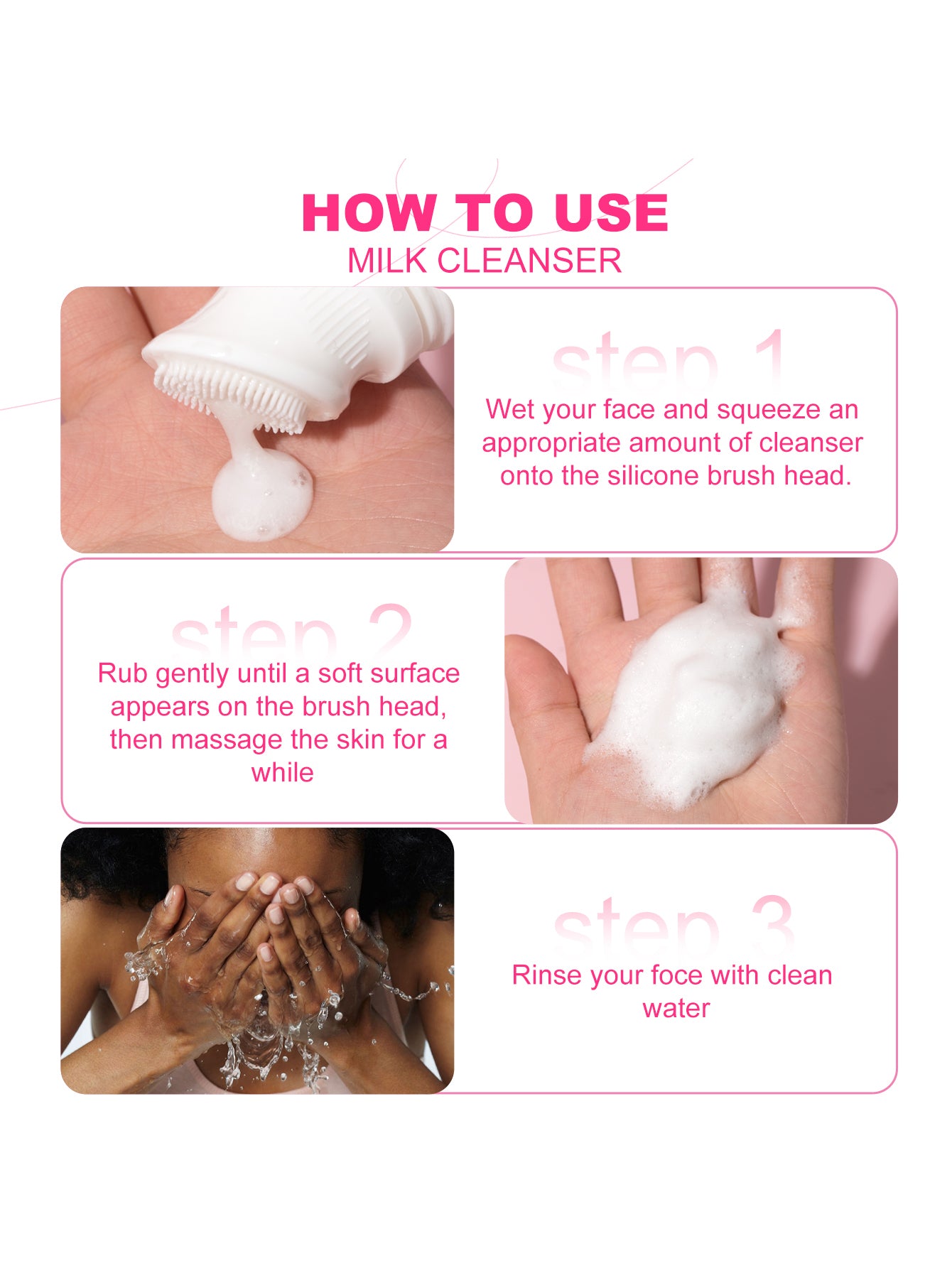 HOW TO USE
MILK CLEANSER

step 1

Wet your face and squeeze an appropriate amount of cleanser onto the silicone brush head.

step 2

Rub gently until a soft surface appears on the brush head, then massage the skin for a while

step 3

Rinse your foce with clean water