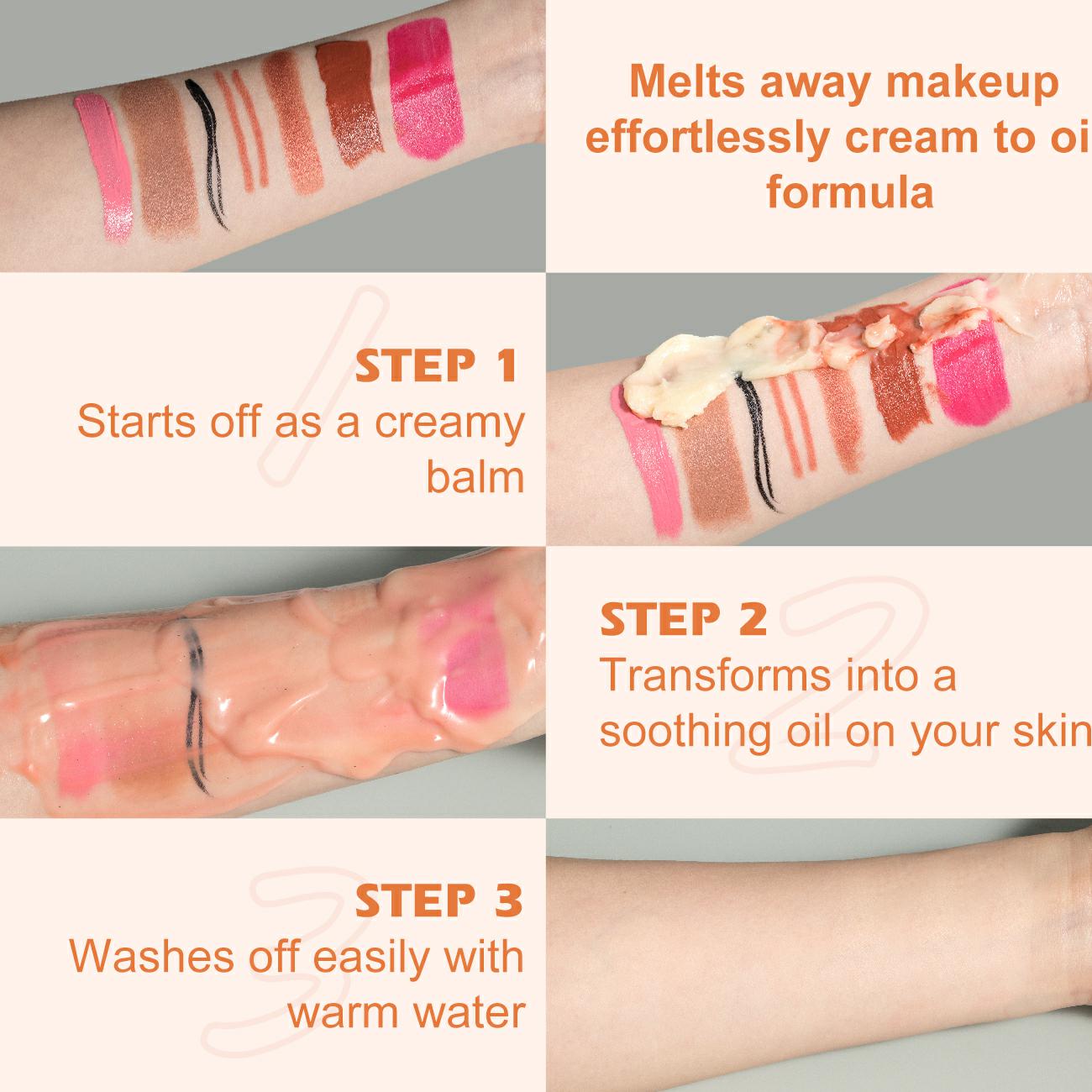 Melts away makeup effortlessly cream to oi formula

STEP 1
Starts off as a creamy balm

STEP 2
Transforms into a soothing oil on your skin

STEP 3
Washes off easily with warm water